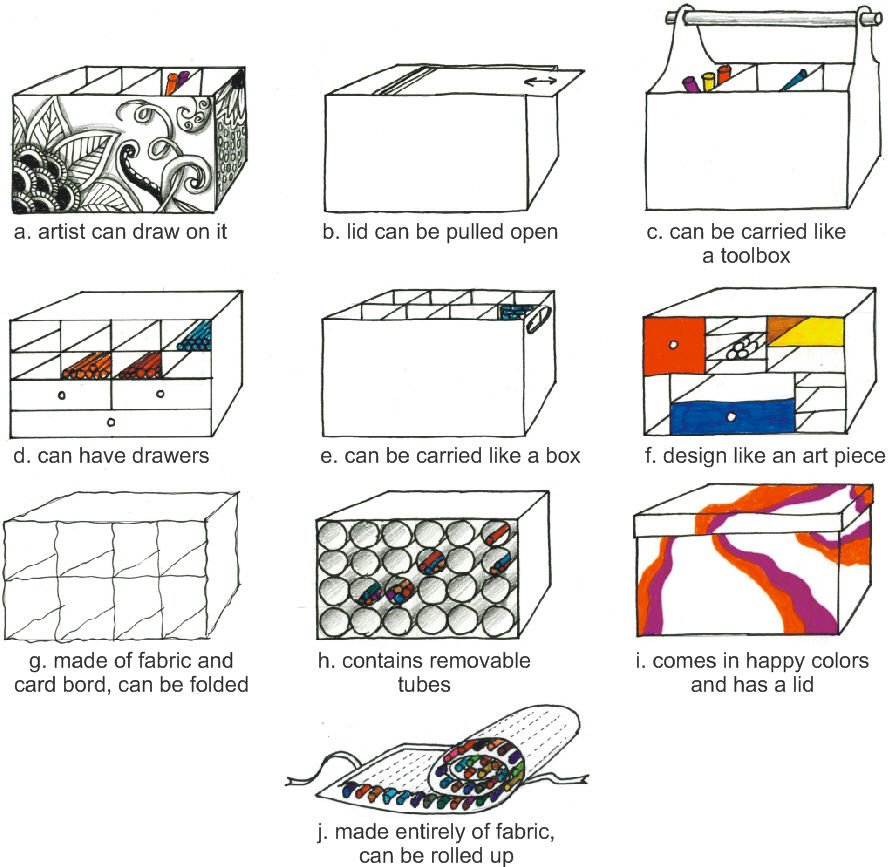 a. artist can draw on it

b. lid can be pulled open

c. can be carried like a toolbox

d. can have drawers

e. can be carried like a box

f. design like an art piece

g. made of fabric and card bord, can be folded

h. contains removable tubes

i. comes in happy colors and has a lid

j. made entirely of fabric, can be rolled up